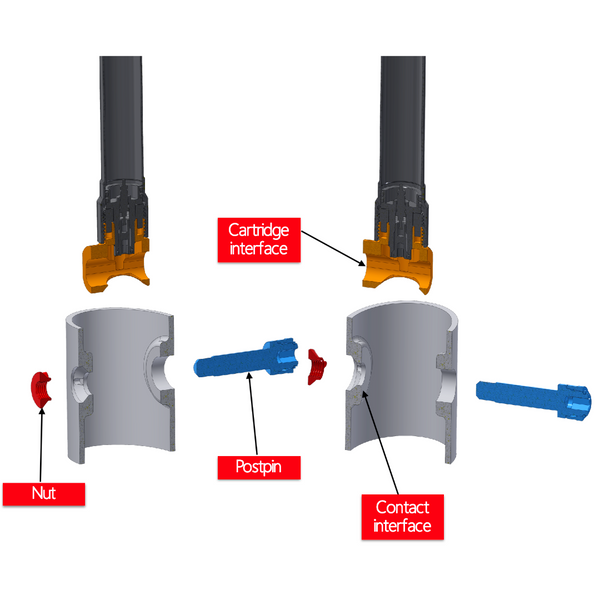 Cartridge interface

Nut

Postpin

Contact interface